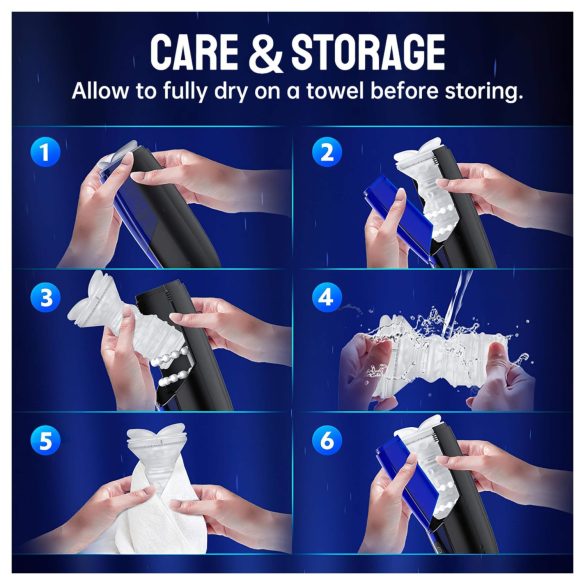 CARE & STORAGE

Allow to fully dry on a towel before storing.

1

2

3

4

5

6